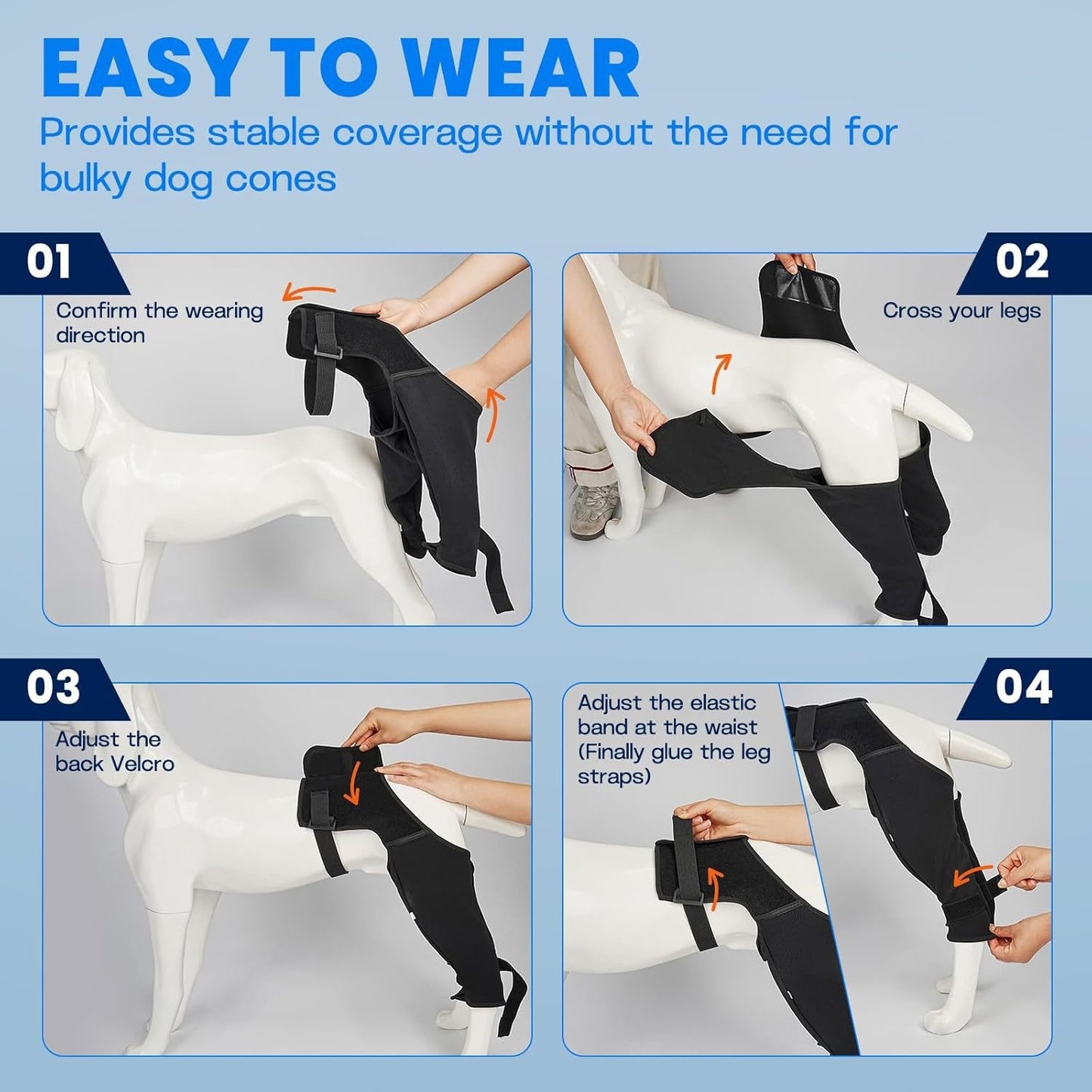 EASY TO WEAR

Provides stable coverage without the need for bulky dog cones

01

Confirm the wearing direction

02

Cross your legs

03

Adjust the back Velcro

04

Adjust the elastic band at the waist (Finally glue the leg straps)