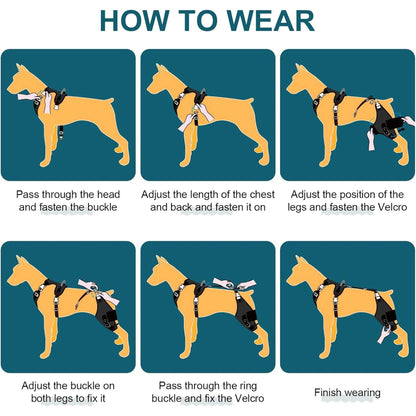 HOW TO WEAR

Pass through the head and fasten the buckle

Adjust the length of the chest and back and fasten it on

Adjust the position of the legs and fasten the Velcro

Adjust the buckle on both legs to fix it

Pass through the ring buckle and fix the Velcro

Finish wearing