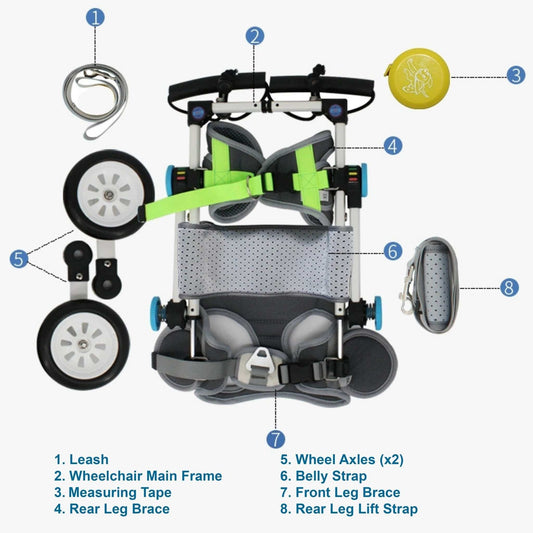 1
2
3
4
5
6
7
8

1. Leash
2. Wheelchair Main Frame
3. Measuring Tape
4. Rear Leg Brace

5. Wheel Axles (x2)
6. Belly Strap
7. Front Leg Brace
8. Rear Leg Lift Strap